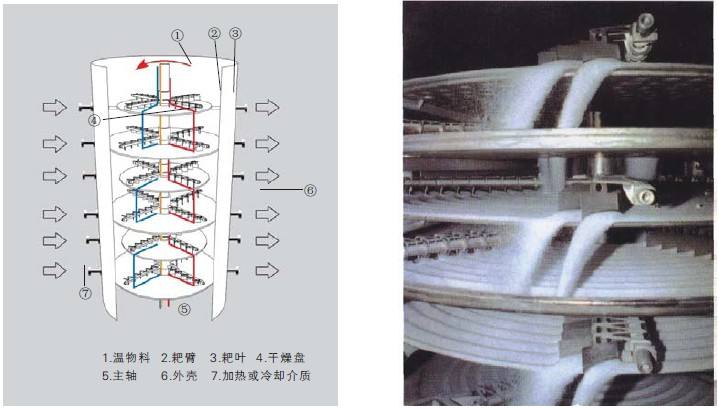 ①
②
③
④
⑥
⑦
⑤

1.温物料 2.耙臂 3.耙叶 4.干燥盘
5.主轴 6.外壳 7.加热或冷却介质